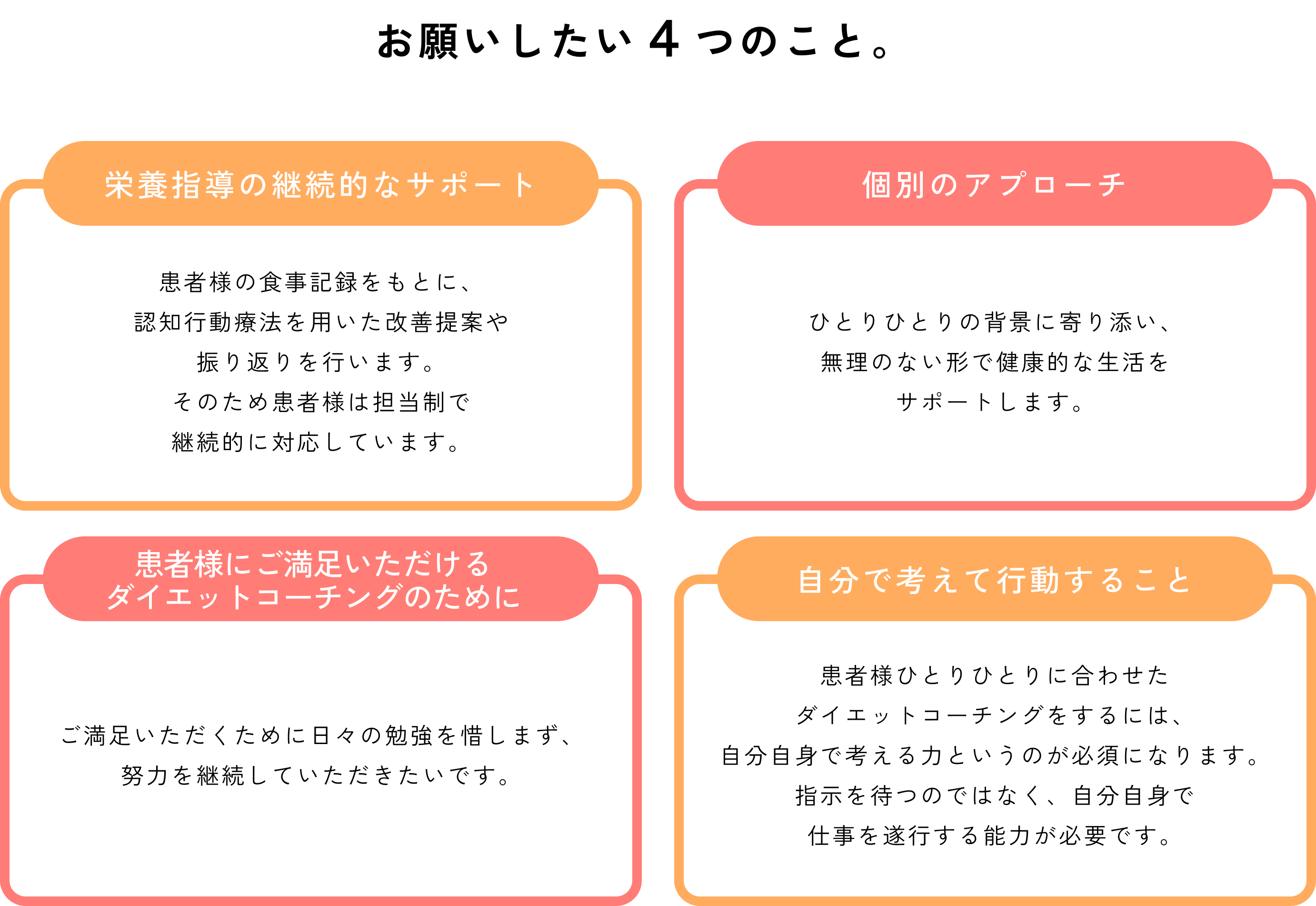 お願いしたい4つのこと。

栄養指導の継続的なサポート

患者様の食事記録をもとに、
認知行動療法を用いた改善提案や
振り返りを行います。
そのため患者様は担当制で
継続的に対応しています。

個別のアプローチ

ひとりひとりの背景に寄り添い、
無理のない形で健康的な生活を
サポートします。

患者様にご満足いただける
ダイエットコーチングのために

ご満足いただくために日々の勉強を惜しまず、
努力を継続していただきたいです。

自分で考えて行動すること

患者様ひとりひとりに合わせた
ダイエットコーチングをするには、
自分自身で考える力というのが必須になります。
指示を待つのではなく、自分自身で
仕事を遂行する能力が必要です。